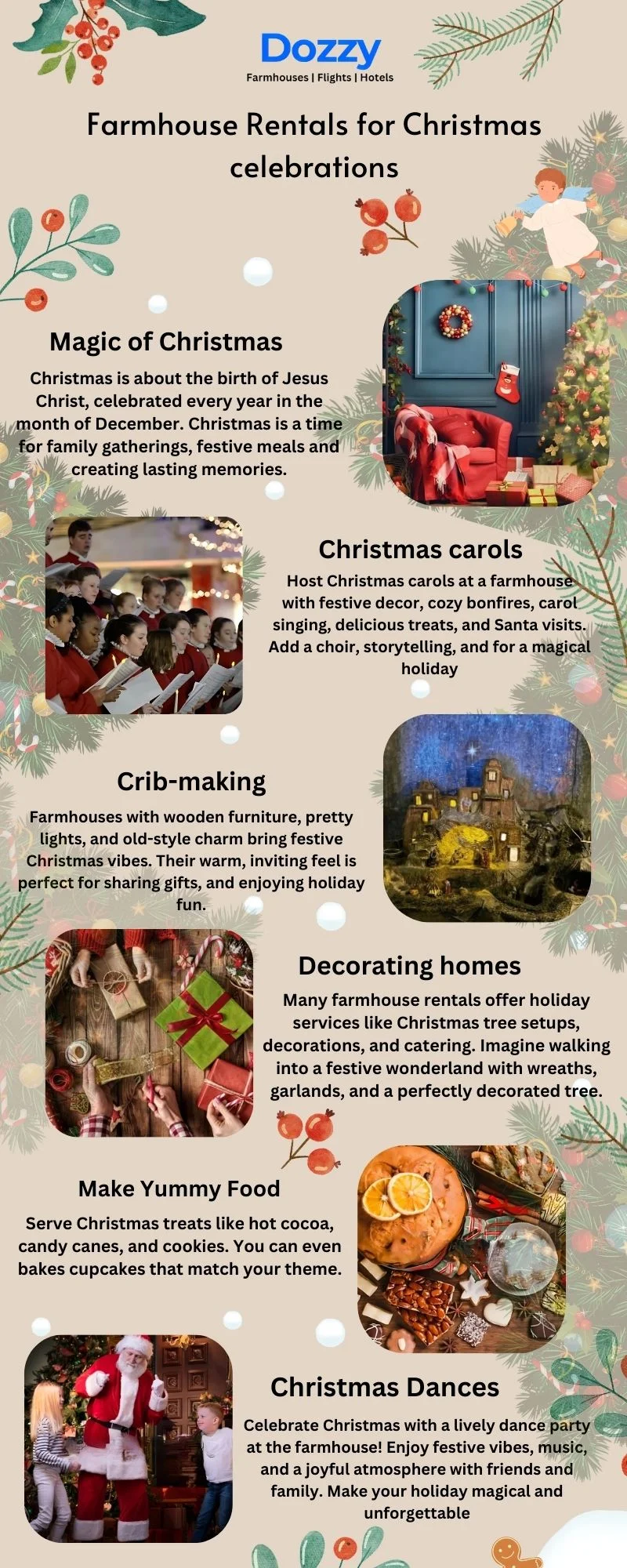 Dozzy
Farmhouses | Flights | Hotels

Farmhouse Rentals for Christmas celebrations

Magic of Christmas
Christmas is about the birth of Jesus Christ, celebrated every year in the month of December. Christmas is a time for family gatherings, festive meals and creating lasting memories.

Christmas carols
Host Christmas carols at a farmhouse with festive decor, cozy bonfires, carol singing, delicious treats, and Santa visits. Add a choir, storytelling, and for a magical holiday

Crib-making
Farmhouses with wooden furniture, pretty lights, and old-style charm bring festive Christmas vibes. Their warm, inviting feel is perfect for sharing gifts, and enjoying holiday fun.

Decorating homes
Many farmhouse rentals offer holiday services like Christmas tree setups, decorations, and catering. Imagine walking into a festive wonderland with wreaths, garlands, and a perfectly decorated tree.

Make Yummy Food
Serve Christmas treats like hot cocoa, candy canes, and cookies. You can even bakes cupcakes that match your theme.

Christmas Dances
Celebrate Christmas with a lively dance party at the farmhouse! Enjoy festive vibes, music, and a joyful atmosphere with friends and family. Make your holiday magical and unforgettable