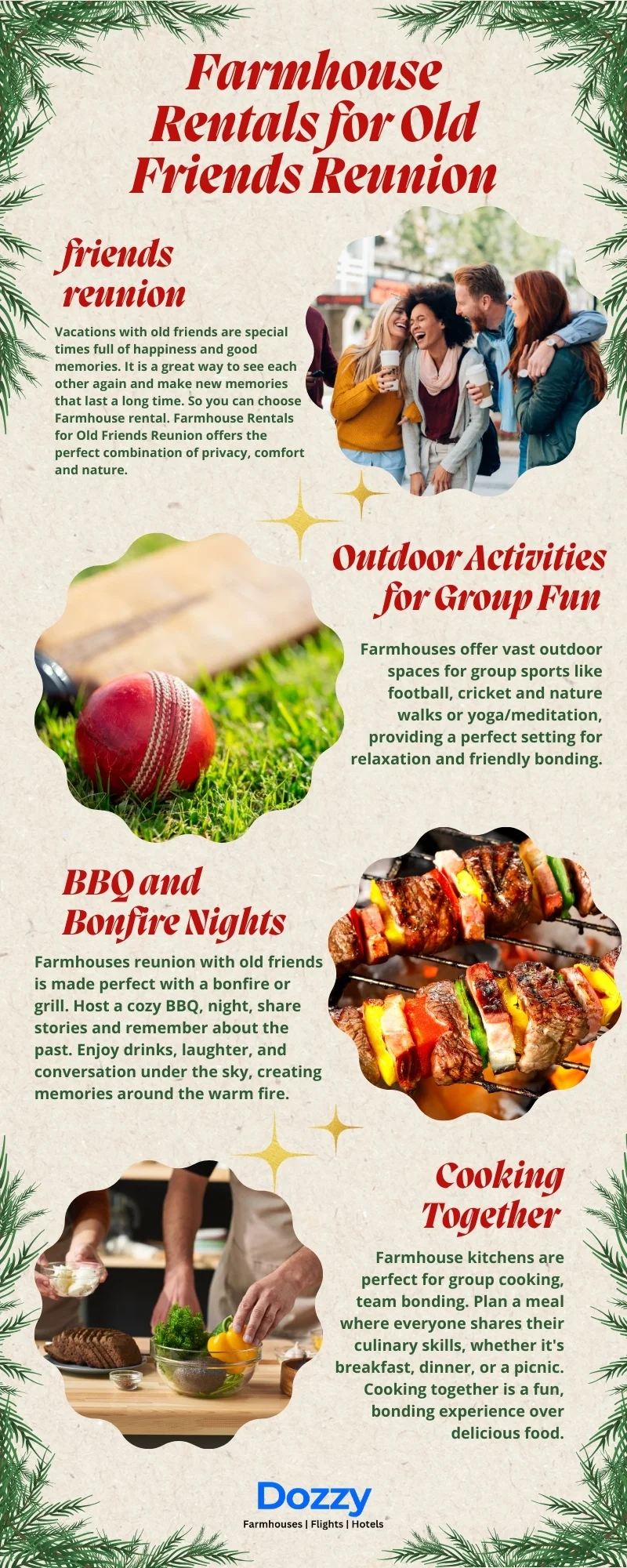 Farmhouse Rentals for Old Friends Reunion

friends reunion

Vacations with old friends are special times full of happiness and good memories. It is a great way to see each other again and make new memories that last a long time. So you can choose Farmhouse rental. Farmhouse Rentals for Old Friends Reunion offers the perfect combination of privacy, comfort and nature.

Outdoor Activities for Group Fun

Farmhouses offer vast outdoor spaces for group sports like football, cricket and nature walks or yoga/meditation, providing a perfect setting for relaxation and friendly bonding.

BBQ and Bonfire Nights

Farmhouses reunion with old friends is made perfect with a bonfire or grill. Host a cozy BBQ, night, share stories and remember about the past. Enjoy drinks, laughter, and conversation under the sky, creating memories around the warm fire.

Cooking Together

Farmhouse kitchens are perfect for group cooking, team bonding. Plan a meal where everyone shares their culinary skills, whether it's breakfast, dinner, or a picnic. Cooking together is a fun, bonding experience over delicious food.

Dozzy
Farmhouses | Flights | Hotels