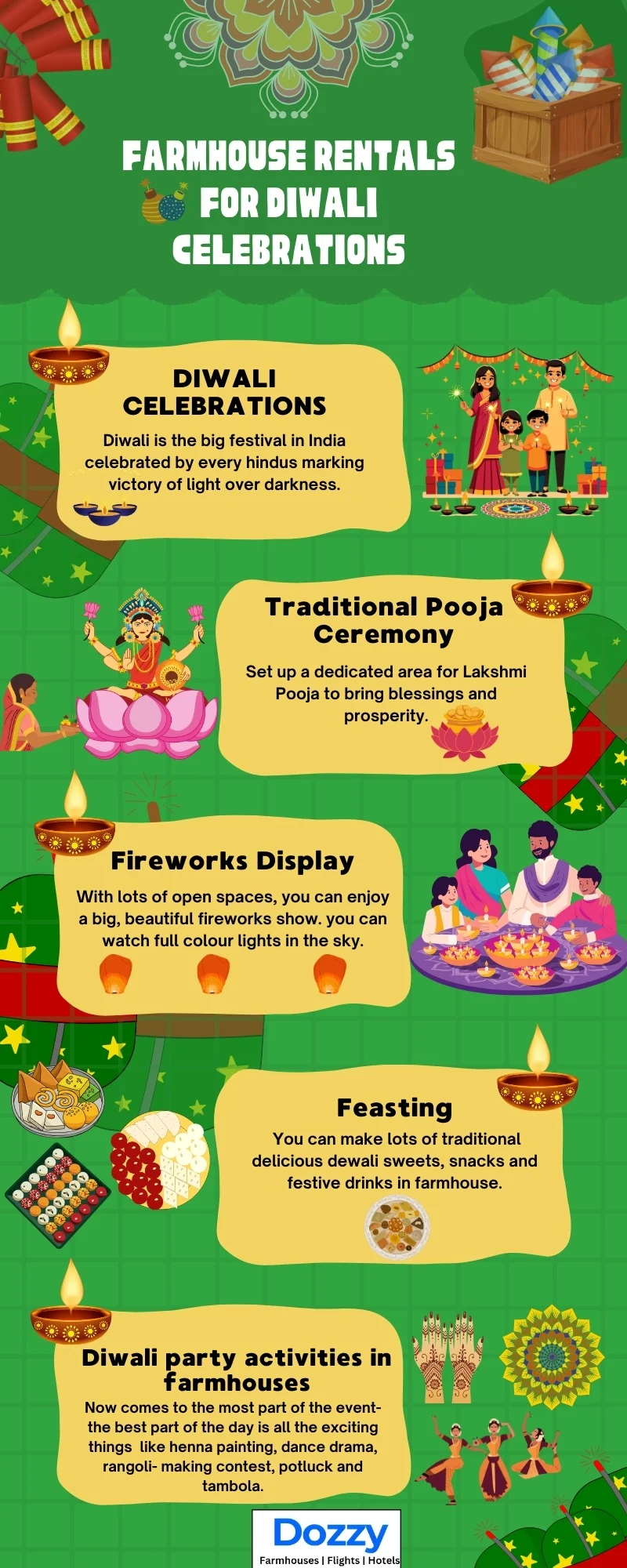 FARMHOUSE RENTALS FOR DIWALI CELEBRATIONS

DIWALI CELEBRATIONS

Diwali is the big festival in India celebrated by every hindus marking victory of light over darkness.

Traditional Pooja Ceremony

Set up a dedicated area for Lakshmi Pooja to bring blessings and prosperity.

Fireworks Display

With lots of open spaces, you can enjoy a big, beautiful fireworks show. you can watch full colour lights in the sky.

Feasting

You can make lots of traditional delicious dewali sweets, snacks and festive drinks in farmhouse.

Diwali party activities in farmhouses

Now comes to the most part of the event- the best part of the day is all the exciting things like henna painting, dance drama, rangoli- making contest, potluck and tambola.

Dozzy
Farmhouses | Flights | Hotels