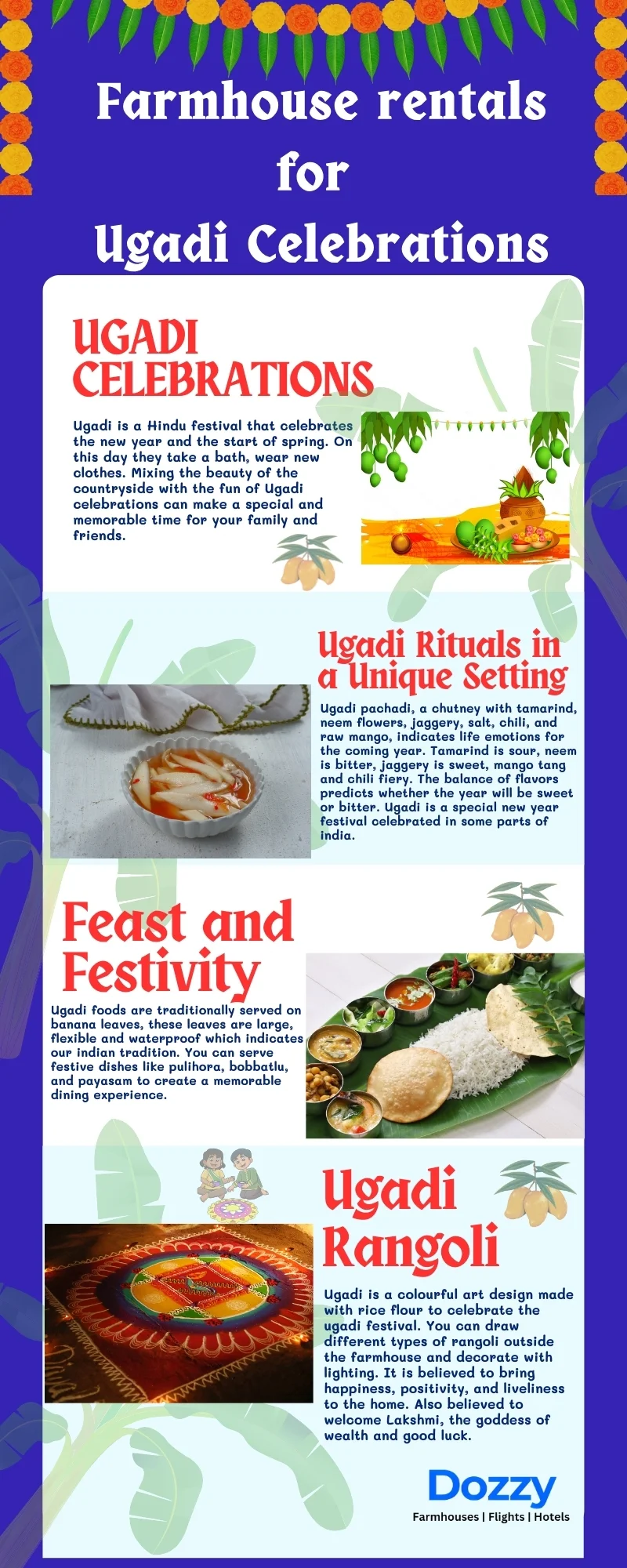 Farmhouse rentals for Ugadi Celebrations

UGADI CELEBRATIONS

Ugadi is a Hindu festival that celebrates the new year and the start of spring. On this day they take a bath, wear new clothes. Mixing the beauty of the countryside with the fun of Ugadi celebrations can make a special and memorable time for your family and friends.

Ugadi Rituals in a Unique Setting

Ugadi pachadi, a chutney with tamarind, neem flowers, jaggery, salt, chili, and raw mango, indicates life emotions for the coming year. Tamarind is sour, neem is bitter, jaggery is sweet, mango tang and chili fiery. The balance of flavors predicts whether the year will be sweet or bitter. Ugadi is a special new year festival celebrated in some parts of india.

Feast and Festivity

Ugadi foods are traditionally served on banana leaves, these leaves are large, flexible and waterproof which indicates our indian tradition. You can serve festive dishes like pulihora, bobbatlu, and payasam to create a memorable dining experience.

Ugadi Rangoli

Ugadi is a colourful art design made with rice flour to celebrate the ugadi festival. You can draw different types of rangoli outside the farmhouse and decorate with lighting. It is believed to bring happiness, positivity, and liveliness to the home. Also believed to welcome Lakshmi, the goddess of wealth and good luck.

Dozzy
Farmhouses | Flights | Hotels