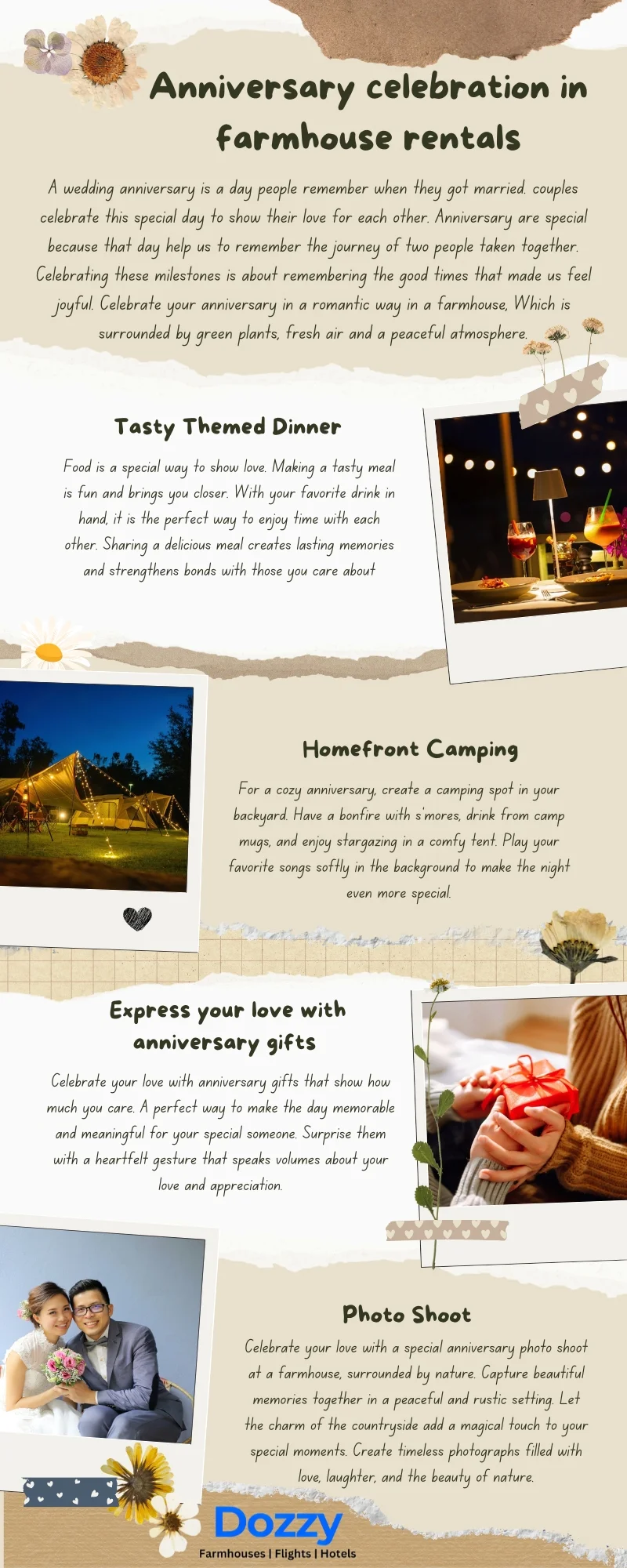 Anniversary celebration in farmhouse rentals

A wedding anniversary is a day people remember when they got married. couples celebrate this special day to show their love for each other. Anniversary are special because that day help us to remember the journey of two people taken together. Celebrating these milestones is about remembering the good times that made us feel joyful. Celebrate your anniversary in a romantic way in a farmhouse, Which is surrounded by green plants, fresh air and a peaceful atmosphere.

Tasty Themed Dinner

Food is a special way to show love. Making a tasty meal is fun and brings you closer. With your favorite drink in hand, it is the perfect way to enjoy time with each other. Sharing a delicious meal creates lasting memories and strengthens bonds with those you care about

Homefront Camping

For a cozy anniversary, create a camping spot in your backyard. Have a bonfire with s'mores, drink from camp mugs, and enjoy stargazing in a comfy tent. Play your favorite songs softly in the background to make the night even more special.

Express your love with anniversary gifts

Celebrate your love with anniversary gifts that show how much you care. A perfect way to make the day memorable and meaningful for your special someone. Surprise them with a heartfelt gesture that speaks volumes about your love and appreciation.

Photo Shoot

Celebrate your love with a special anniversary photo shoot at a farmhouse, surrounded by nature. Capture beautiful memories together in a peaceful and rustic setting. Let the charm of the countryside add a magical touch to your special moments. Create timeless photographs filled with love, laughter, and the beauty of nature.

Dozzy
Farmhouses | Flights | Hotels