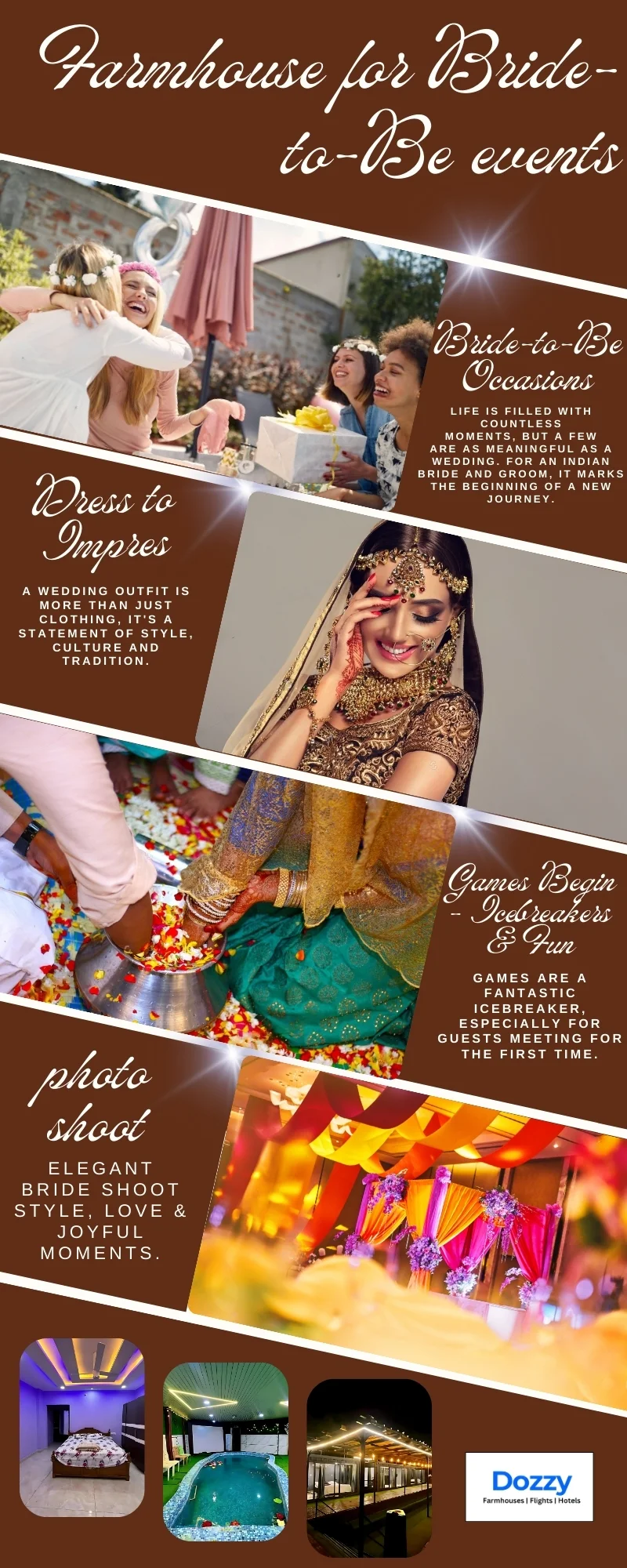 Farmhouse for Bride-to-Be events

Bride-to-Be Occasions

LIFE IS FILLED WITH COUNTLESS MOMENTS, BUT A FEW ARE AS MEANINGFUL AS A WEDDING. FOR AN INDIAN BRIDE AND GROOM, IT MARKS THE BEGINNING OF A NEW JOURNEY.

Dress to Impres

A WEDDING OUTFIT IS MORE THAN JUST CLOTHING, IT'S A STATEMENT OF STYLE, CULTURE AND TRADITION.

Games Begin - Icebreakers & Fun

GAMES ARE A FANTASTIC ICEBREAKER, ESPECIALLY FOR GUESTS MEETING FOR THE FIRST TIME.

photo shoot

ELEGANT BRIDE SHOOT STYLE, LOVE & JOYFUL MOMENTS.

Dozzy
Farmhouses | Flights | Hotels