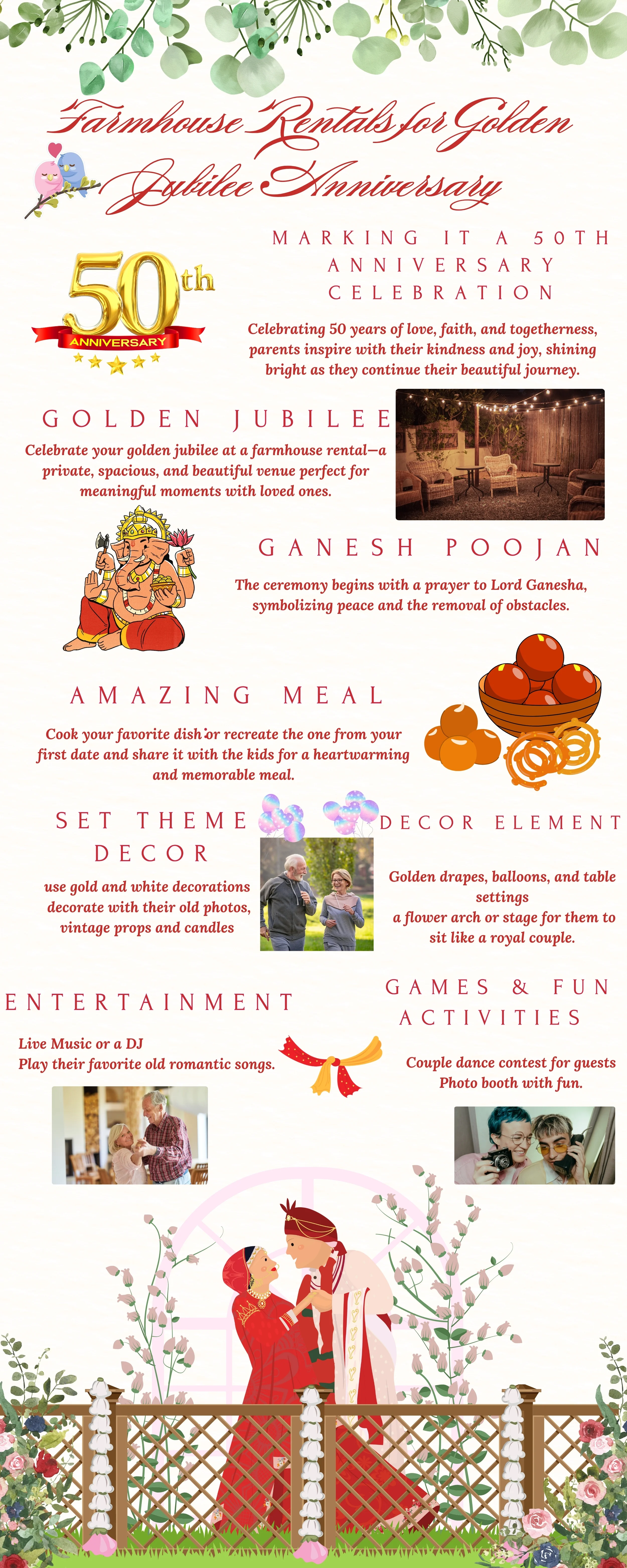 Farmhouse Rentals for Golden Jubilee Anniversary

50th ANNIVERSARY

MARKING IT A 50TH ANNIVERSARY CELEBRATION

Celebrating 50 years of love, faith, and togetherness, parents inspire with their kindness and joy, shining bright as they continue their beautiful journey.

GOLDEN JUBILEE

Celebrate your golden jubilee at a farmhouse rental—a private, spacious, and beautiful venue perfect for meaningful moments with loved ones.

GANESH POOJAN

The ceremony begins with a prayer to Lord Ganesha, symbolizing peace and the removal of obstacles.

AMAZING MEAL

Cook your favorite dish or recreate the one from your first date and share it with the kids for a heartwarming and memorable meal.

SET THEME DECOR

use gold and white decorations decorate with their old photos, vintage props and candles

DECOR ELEMENT

Golden drapes, balloons, and table settings
a flower arch or stage for them to sit like a royal couple.

ENTERTAINMENT

Live Music or a DJ
Play their favorite old romantic songs.

GAMES & FUN ACTIVITIES

Couple dance contest for guests
Photo booth with fun.