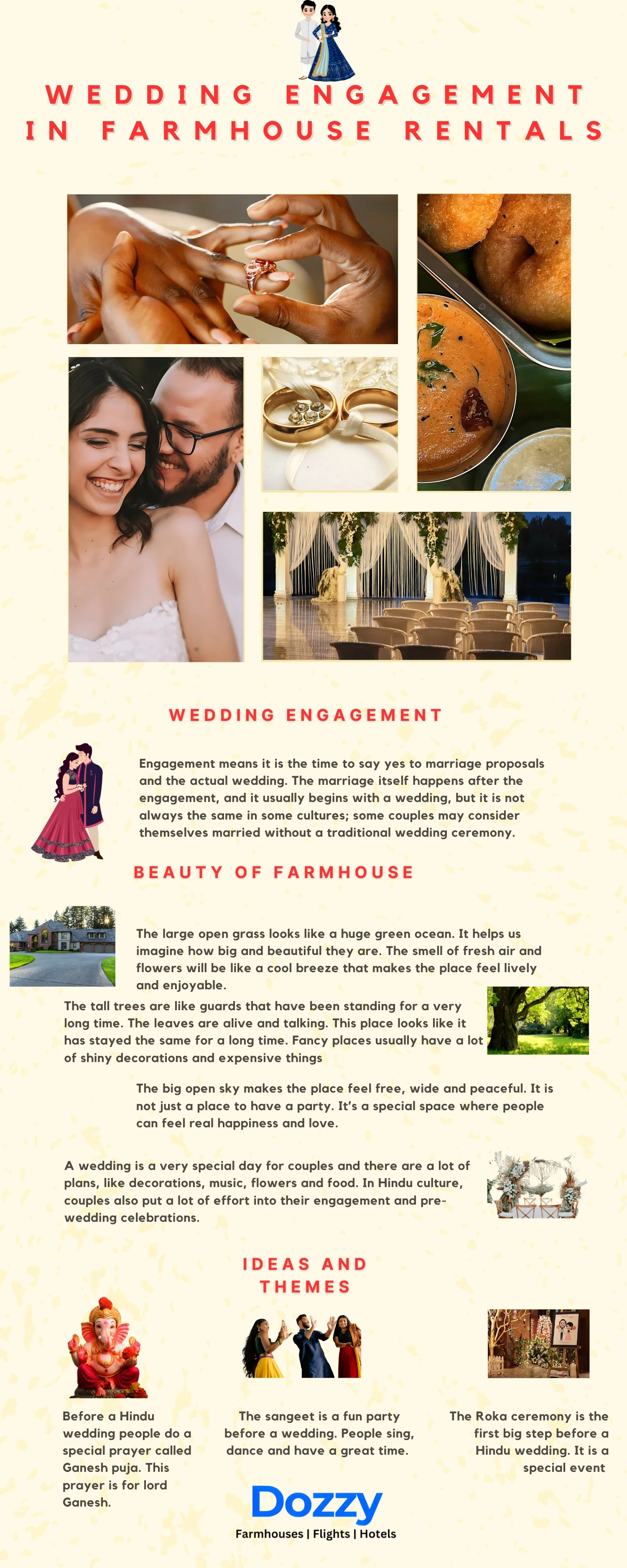 WEDDING ENGAGEMENT IN FARMHOUSE RENTALS

WEDDING ENGAGEMENT

Engagement means it is the time to say yes to marriage proposals and the actual wedding. The marriage itself happens after the engagement, and it usually begins with a wedding, but it is not always the same in some cultures; some couples may consider themselves married without a traditional wedding ceremony.

BEAUTY OF FARMHOUSE

The large open grass looks like a huge green ocean. It helps us imagine how big and beautiful they are. The smell of fresh air and flowers will be like a cool breeze that makes the place feel lively and enjoyable.

The tall trees are like guards that have been standing for a very long time. The leaves are alive and talking. This place looks like it has stayed the same for a long time. Fancy places usually have a lot of shiny decorations and expensive things

The big open sky makes the place feel free, wide and peaceful. It is not just a place to have a party. It's a special space where people can feel real happiness and love.

A wedding is a very special day for couples and there are a lot of plans, like decorations, music, flowers and food. In Hindu culture, couples also put a lot of effort into their engagement and pre-wedding celebrations.

IDEAS AND THEMES

Before a Hindu wedding people do a special prayer called Ganesh puja. This prayer is for lord Ganesh.

The sangeet is a fun party before a wedding. People sing, dance and have a great time.

The Roka ceremony is the first big step before a Hindu wedding. It is a special event

Dozzy
Farmhouses | Flights | Hotels