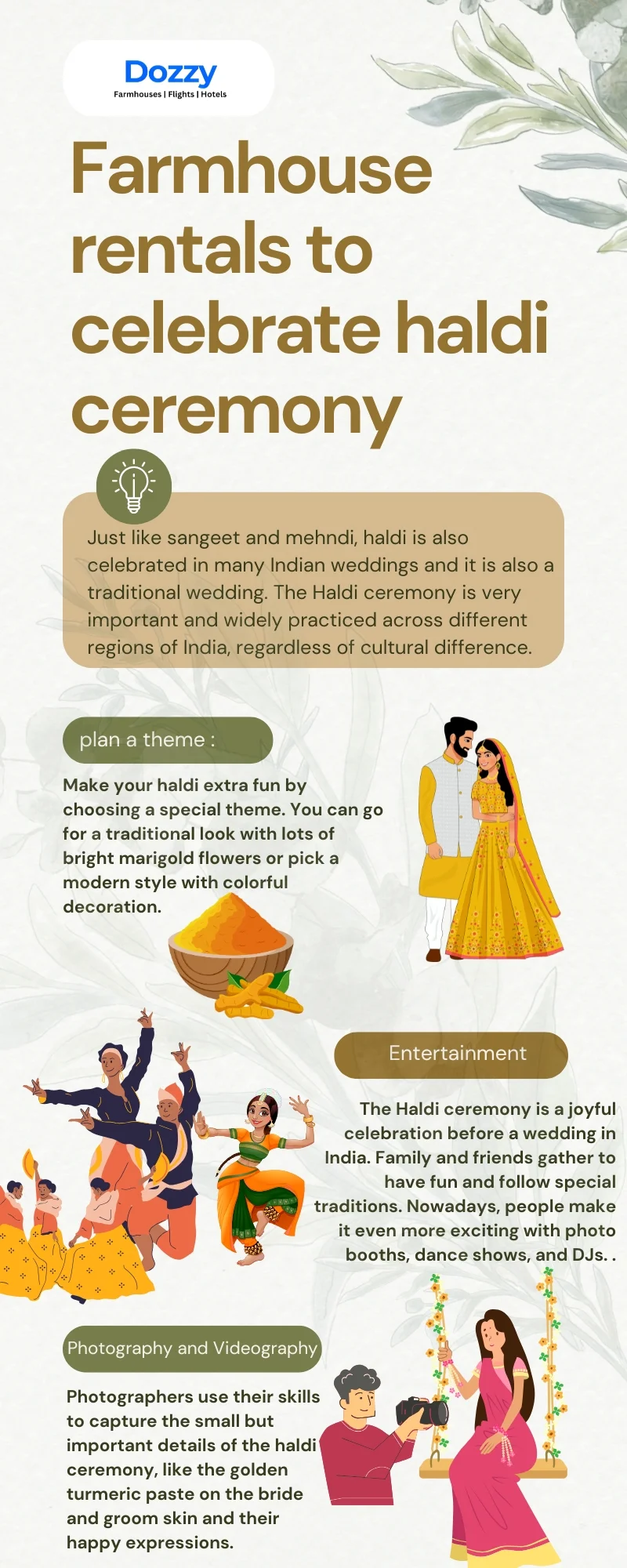 Dozzy
Farmhouses | Flights | Hotels

Farmhouse rentals to celebrate haldi ceremony

Just like sangeet and mehndi, haldi is also celebrated in many Indian weddings and it is also a traditional wedding. The Haldi ceremony is very important and widely practiced across different regions of India, regardless of cultural difference.

plan a theme :

Make your haldi extra fun by choosing a special theme. You can go for a traditional look with lots of bright marigold flowers or pick a modern style with colorful decoration.

Entertainment

The Haldi ceremony is a joyful celebration before a wedding in India. Family and friends gather to have fun and follow special traditions. Nowadays, people make it even more exciting with photo booths, dance shows, and DJs. .

Photography and Videography

Photographers use their skills to capture the small but important details of the haldi ceremony, like the golden turmeric paste on the bride and groom skin and their happy expressions.