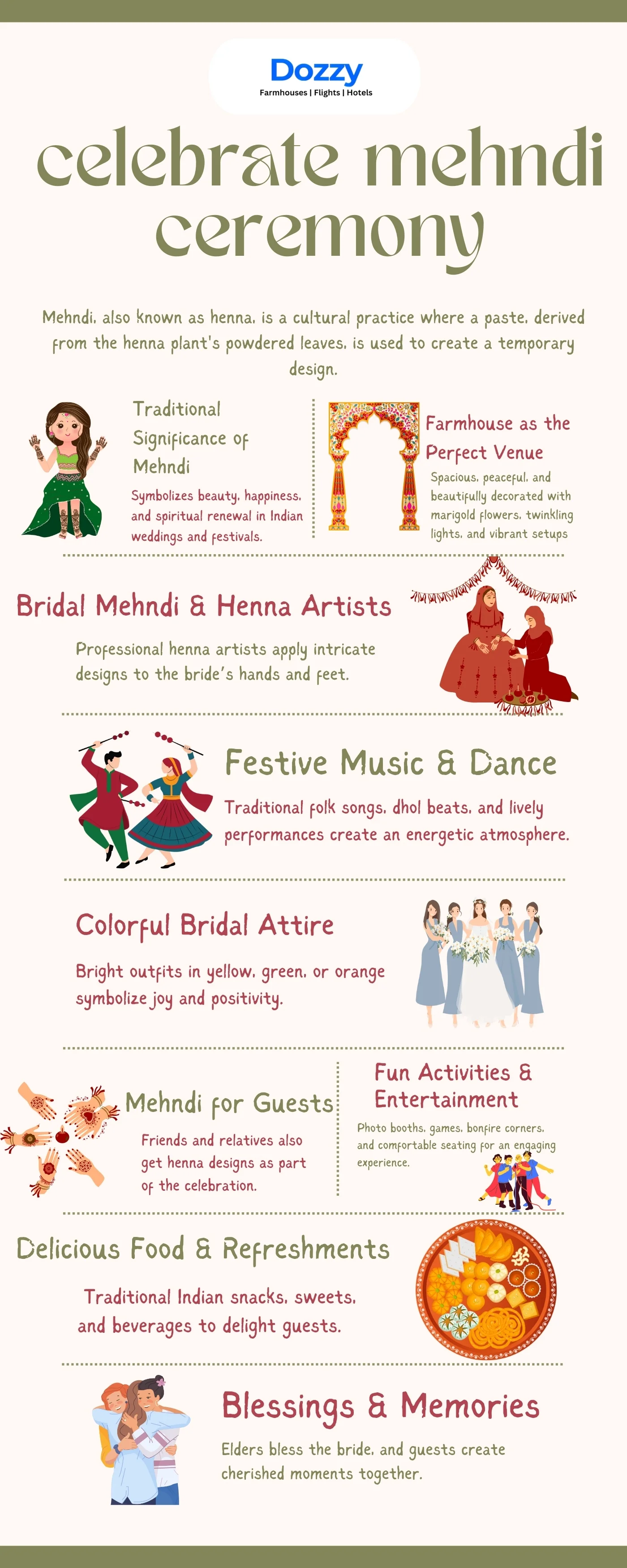 Dozzy
Farmhouses | Flights | Hotels

celebrate mehndi ceremony

Mehndi, also known as henna, is a cultural practice where a paste, derived from the henna plant's powdered leaves, is used to create a temporary design.

Traditional Significance of Mehndi

Symbolizes beauty, happiness, and spiritual renewal in Indian weddings and festivals.

Farmhouse as the Perfect Venue

Spacious, peaceful, and beautifully decorated with marigold flowers, twinkling lights, and vibrant setups

Bridal Mehndi & Henna Artists

Professional henna artists apply intricate designs to the bride's hands and feet.

Festive Music & Dance

Traditional folk songs, dhol beats, and lively performances create an energetic atmosphere.

Colorful Bridal Attire

Bright outfits in yellow, green, or orange symbolize joy and positivity.

Mehndi for Guests

Friends and relatives also get henna designs as part of the celebration.

Fun Activities & Entertainment

Photo booths, games, bonfire corners, and comfortable seating for an engaging experience.

Delicious Food & Refreshments

Traditional Indian snacks, sweets, and beverages to delight guests.

Blessings & Memories

Elders bless the bride, and guests create cherished moments together.