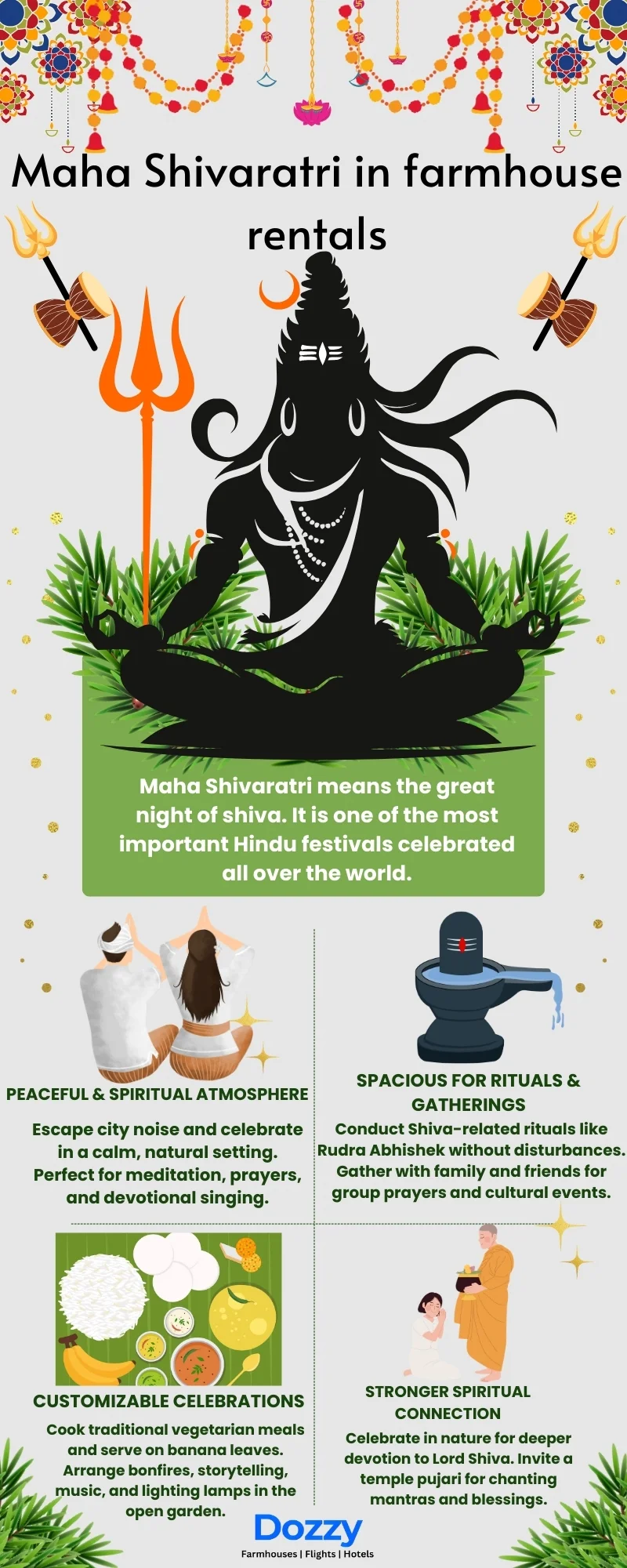 Maha Shivaratri in farmhouse rentals

Maha Shivaratri means the great night of shiva. It is one of the most important Hindu festivals celebrated all over the world.

PEACEFUL & SPIRITUAL ATMOSPHERE

Escape city noise and celebrate in a calm, natural setting. Perfect for meditation, prayers, and devotional singing.

SPACIOUS FOR RITUALS & GATHERINGS

Conduct Shiva-related rituals like Rudra Abhishek without disturbances. Gather with family and friends for group prayers and cultural events.

CUSTOMIZABLE CELEBRATIONS

Cook traditional vegetarian meals and serve on banana leaves. Arrange bonfires, storytelling, music, and lighting lamps in the open garden.

STRONGER SPIRITUAL CONNECTION

Celebrate in nature for deeper devotion to Lord Shiva. Invite a temple pujari for chanting mantras and blessings.

Dozzy
Farmhouses | Flights | Hotels