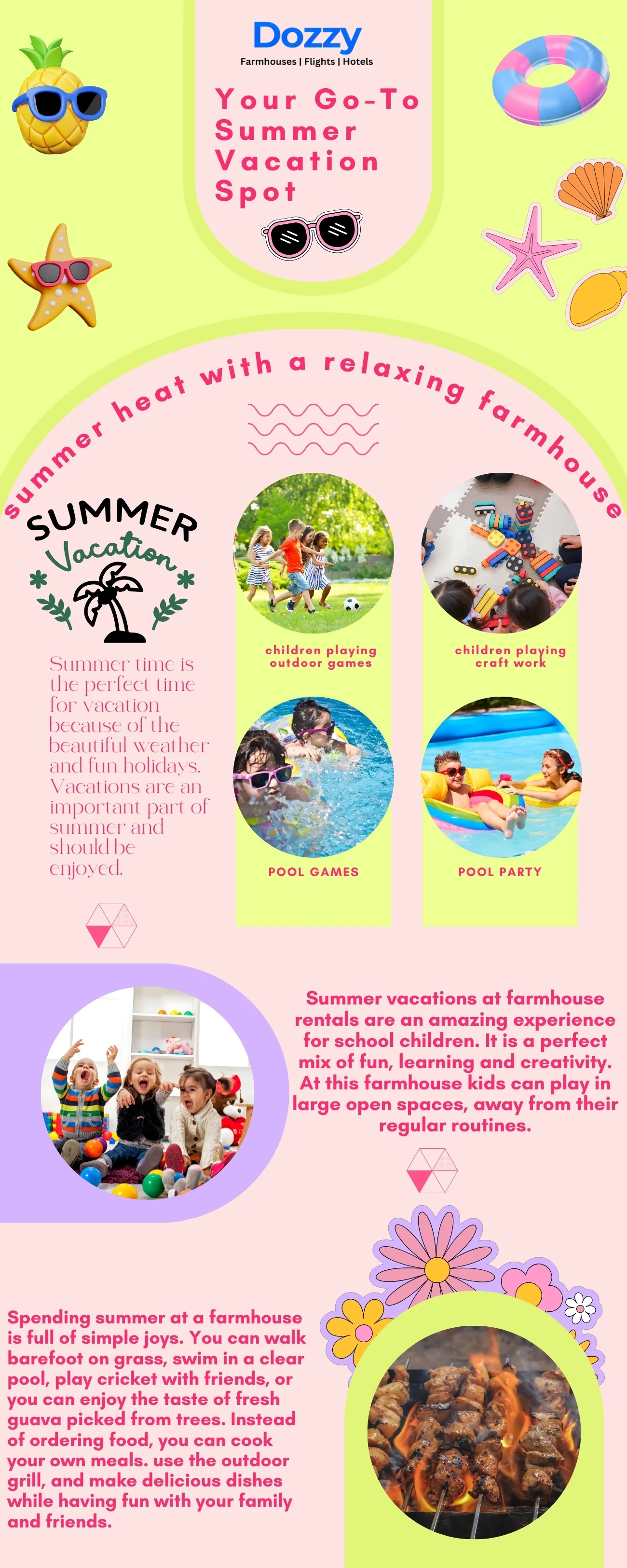 Dozzy
Farmhouses | Flights | Hotels

Your Go-To Summer Vacation Spot

summer heat with a relaxing farmhouse

SUMMER Vacation

Summer time is the perfect time for vacation because of the beautiful weather and fun holidays. Vacations are an important part of summer and should be enjoyed.

children playing outdoor games

children playing craft work

POOL GAMES

POOL PARTY

Summer vacations at farmhouse rentals are an amazing experience for school children. It is a perfect mix of fun, learning and creativity. At this farmhouse kids can play in large open spaces, away from their regular routines.

Spending summer at a farmhouse is full of simple joys. You can walk barefoot on grass, swim in a clear pool, play cricket with friends, or you can enjoy the taste of fresh guava picked from trees. Instead of ordering food, you can cook your own meals. use the outdoor grill, and make delicious dishes while having fun with your family and friends.