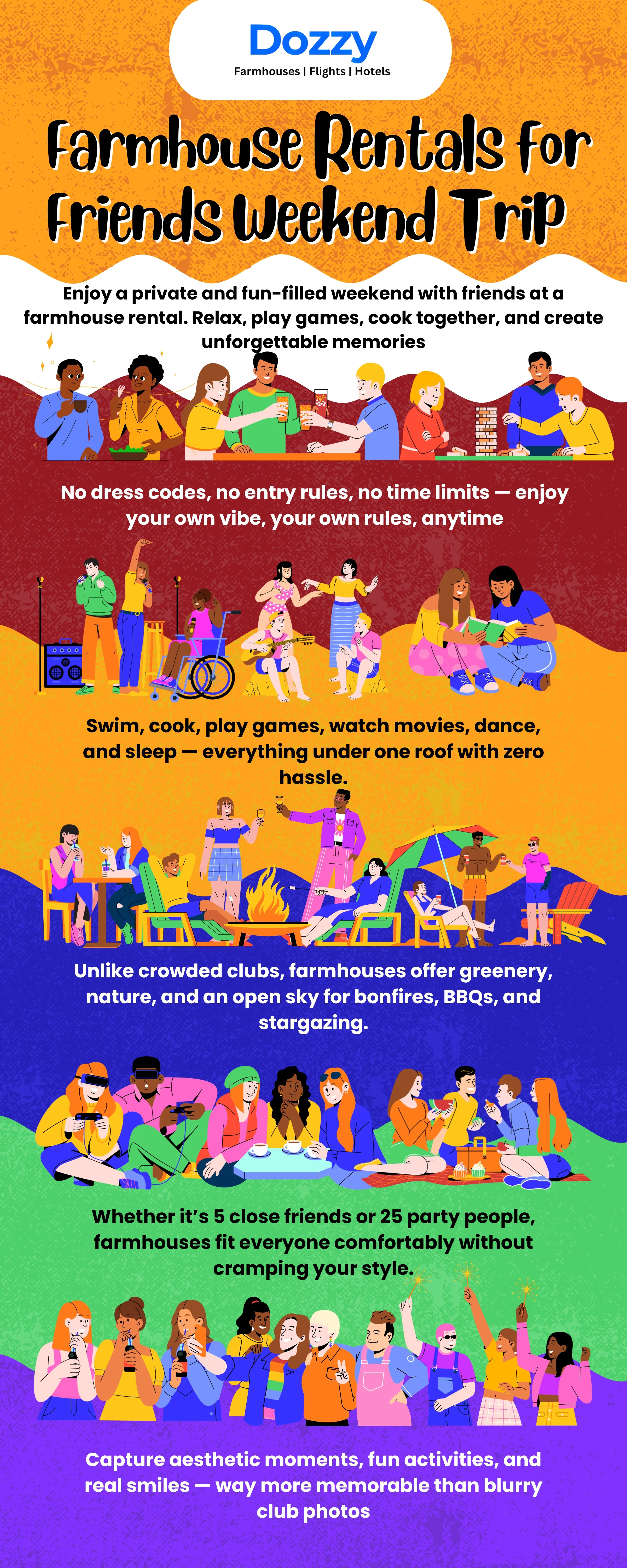 Dozzy
Farmhouses | Flights | Hotels

Farmhouse Rentals For Friends Weekend Trip

Enjoy a private and fun-filled weekend with friends at a farmhouse rental. Relax, play games, cook together, and create unforgettable memories

No dress codes, no entry rules, no time limits — enjoy your own vibe, your own rules, anytime

Swim, cook, play games, watch movies, dance, and sleep — everything under one roof with zero hassle.

Unlike crowded clubs, farmhouses offer greenery, nature, and an open sky for bonfires, BBQs, and stargazing.

Whether it's 5 close friends or 25 party people, farmhouses fit everyone comfortably without cramping your style.

Capture aesthetic moments, fun activities, and real smiles — way more memorable than blurry club photos