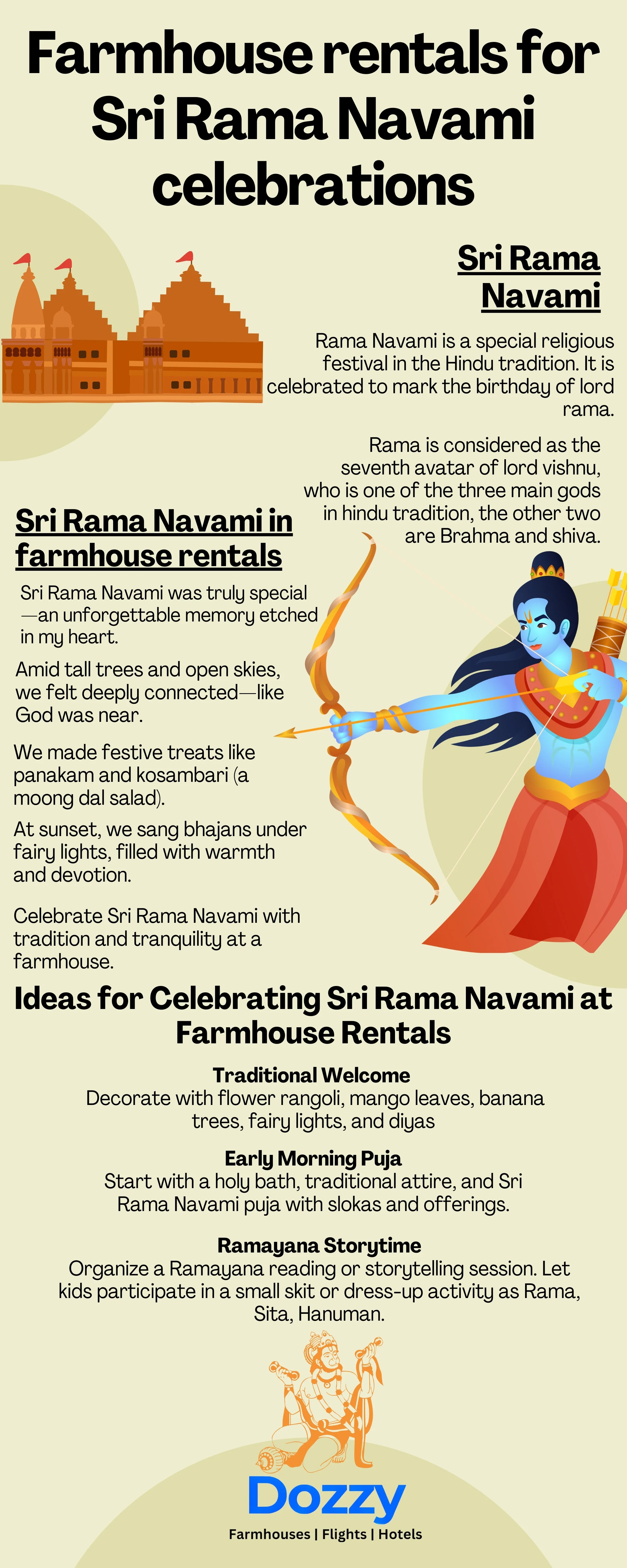 Farmhouse rentals for Sri Rama Navami celebrations

Sri Rama Navami

Rama Navami is a special religious festival in the Hindu tradition. It is celebrated to mark the birthday of lord rama.

Rama is considered as the seventh avatar of lord vishnu, who is one of the three main gods in hindu tradition, the other two are Brahma and shiva.

Sri Rama Navami in farmhouse rentals

Sri Rama Navami was truly special—an unforgettable memory etched in my heart.

Amid tall trees and open skies, we felt deeply connected—like God was near.

We made festive treats like panakam and kosambari (a moong dal salad).

At sunset, we sang bhajans under fairy lights, filled with warmth and devotion.

Celebrate Sri Rama Navami with tradition and tranquility at a farmhouse.

Ideas for Celebrating Sri Rama Navami at Farmhouse Rentals

Traditional Welcome
Decorate with flower rangoli, mango leaves, banana trees, fairy lights, and diyas

Early Morning Puja
Start with a holy bath, traditional attire, and Sri Rama Navami puja with slokas and offerings.

Ramayana Storytime
Organize a Ramayana reading or storytelling session. Let kids participate in a small skit or dress-up activity as Rama, Sita, Hanuman.

Dozzy
Farmhouses | Flights | Hotels