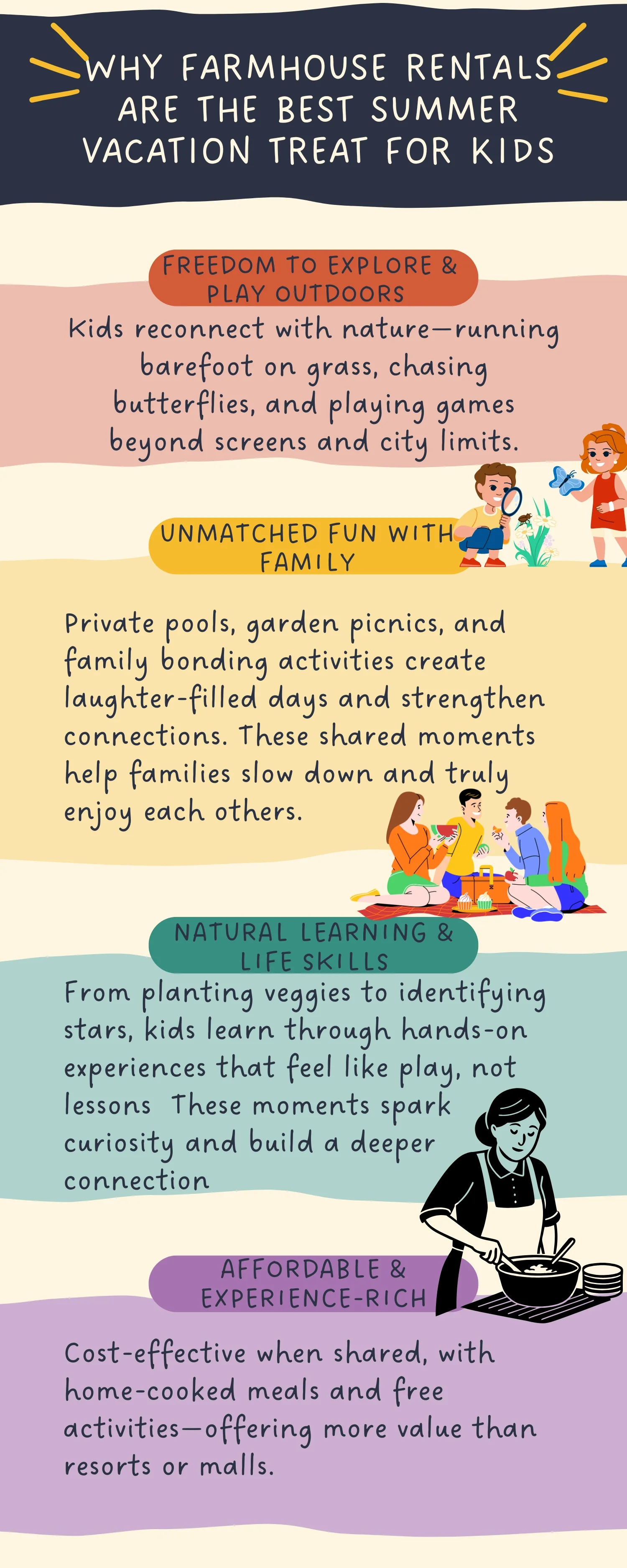 WHY FARMHOUSE RENTALS ARE THE BEST SUMMER VACATION TREAT FOR KIDS

FREEDOM TO EXPLORE & PLAY OUTDOORS

Kids reconnect with nature—running barefoot on grass, chasing butterflies, and playing games beyond screens and city limits.

UNMATCHED FUN WITH FAMILY

Private pools, garden picnics, and family bonding activities create laughter-filled days and strengthen connections. These shared moments help families slow down and truly enjoy each others.

NATURAL LEARNING & LIFE SKILLS

From planting veggies to identifying stars, kids learn through hands-on experiences that feel like play, not lessons These moments spark curiosity and build a deeper connection

AFFORDABLE & EXPERIENCE-RICH

Cost-effective when shared, with home-cooked meals and free activities—offering more value than resorts or malls.