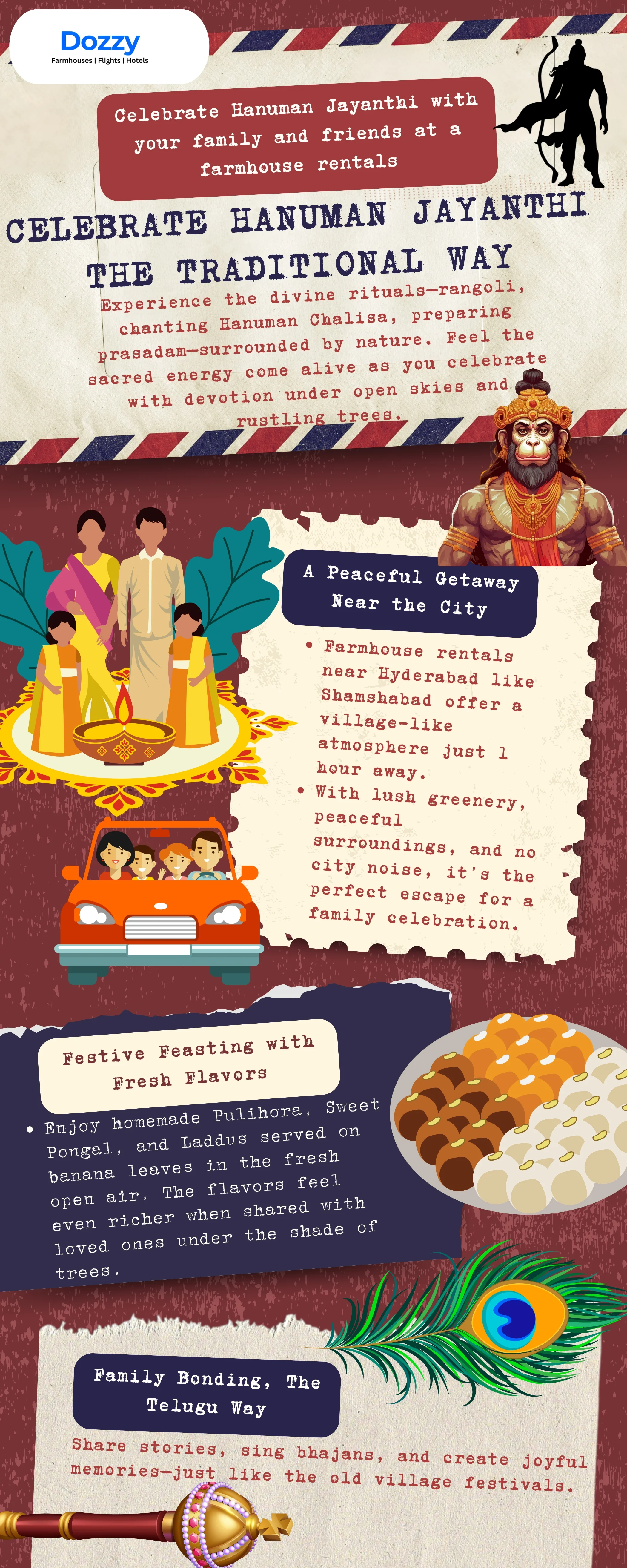 Dozzy
Farmhouses | Flights | Hotels

Celebrate Hanuman Jayanthi with your family and friends at a farmhouse rentals

CELEBRATE HANUMAN JAYANTHI THE TRADITIONAL WAY

Experience the divine rituals—rangoli, chanting Hanuman Chalisa, preparing prasadam—surrounded by nature. Feel the sacred energy come alive as you celebrate with devotion under open skies and rustling trees.

A Peaceful Getaway Near the City

• Farmhouse rentals near Hyderabad like Shamshabad offer a village-like atmosphere just 1 hour away.
• With lush greenery, peaceful surroundings, and no city noise, it's the perfect escape for a family celebration.

Festive Feasting with Fresh Flavors

• Enjoy homemade Pulihora, Sweet Pongal, and Laddus served on banana leaves in the fresh open air. The flavors feel even richer when shared with loved ones under the shade of trees.

Family Bonding, The Telugu Way

Share stories, sing bhajans, and create joyful memories—just like the old village festivals.