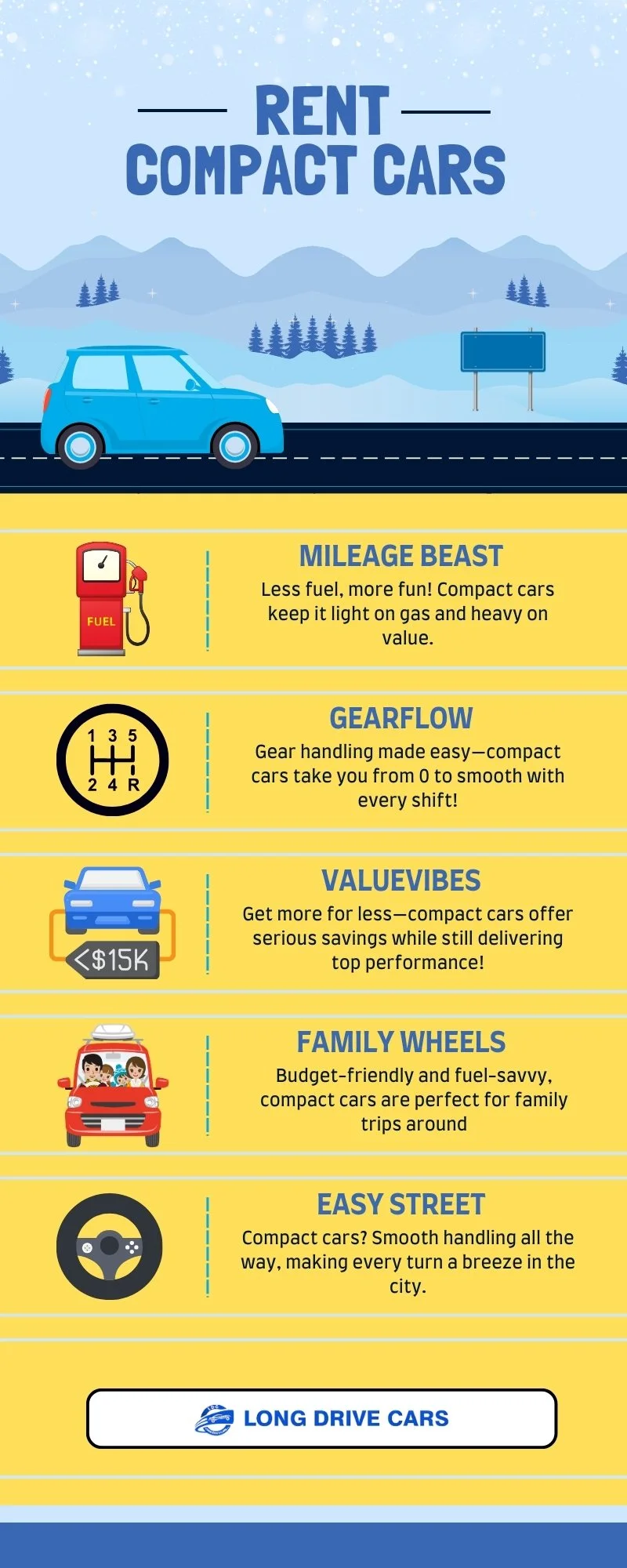 RENT COMPACT CARS

FUEL

MILEAGE BEAST

Less fuel, more fun! Compact cars keep it light on gas and heavy on value.

1 3 5
2 4 R

GEARFLOW

Gear handling made easy—compact cars take you from 0 to smooth with every shift!

<$15K

VALUEVIBES

Get more for less—compact cars offer serious savings while still delivering top performance!

FAMILY WHEELS

Budget-friendly and fuel-savvy, compact cars are perfect for family trips around

EASY STREET

Compact cars? Smooth handling all the way, making every turn a breeze in the city.

LONG DRIVE CARS