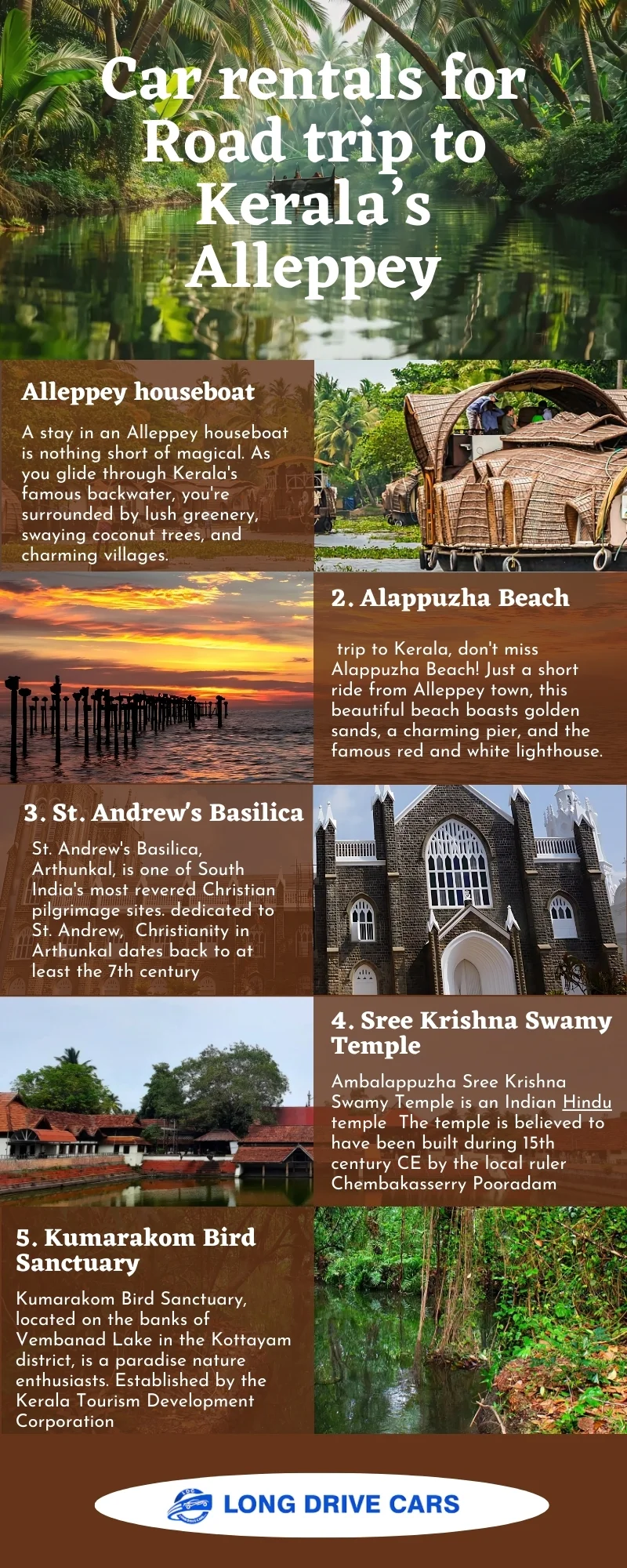 Car rentals for Road trip to Kerala's Alleppey

Alleppey houseboat

A stay in an Alleppey houseboat is nothing short of magical. As you glide through Kerala's famous backwater, you're surrounded by lush greenery, swaying coconut trees, and charming villages.

2. Alappuzha Beach

trip to Kerala, don't miss Alappuzha Beach! Just a short ride from Alleppey town, this beautiful beach boasts golden sands, a charming pier, and the famous red and white lighthouse.

3. St. Andrew's Basilica

St. Andrew's Basilica, Arthunkal, is one of South India's most revered Christian pilgrimage sites. dedicated to St. Andrew, Christianity in Arthunkal dates back to at least the 7th century

4. Sree Krishna Swamy Temple

Ambalappuzha Sree Krishna Swamy Temple is an Indian Hindu temple The temple is believed to have been built during 15th century CE by the local ruler Chembakasserry Pooradam

5. Kumarakom Bird Sanctuary

Kumarakom Bird Sanctuary, located on the banks of Vembanad Lake in the Kottayam district, is a paradise nature enthusiasts. Established by the Kerala Tourism Development Corporation

LONG DRIVE CARS