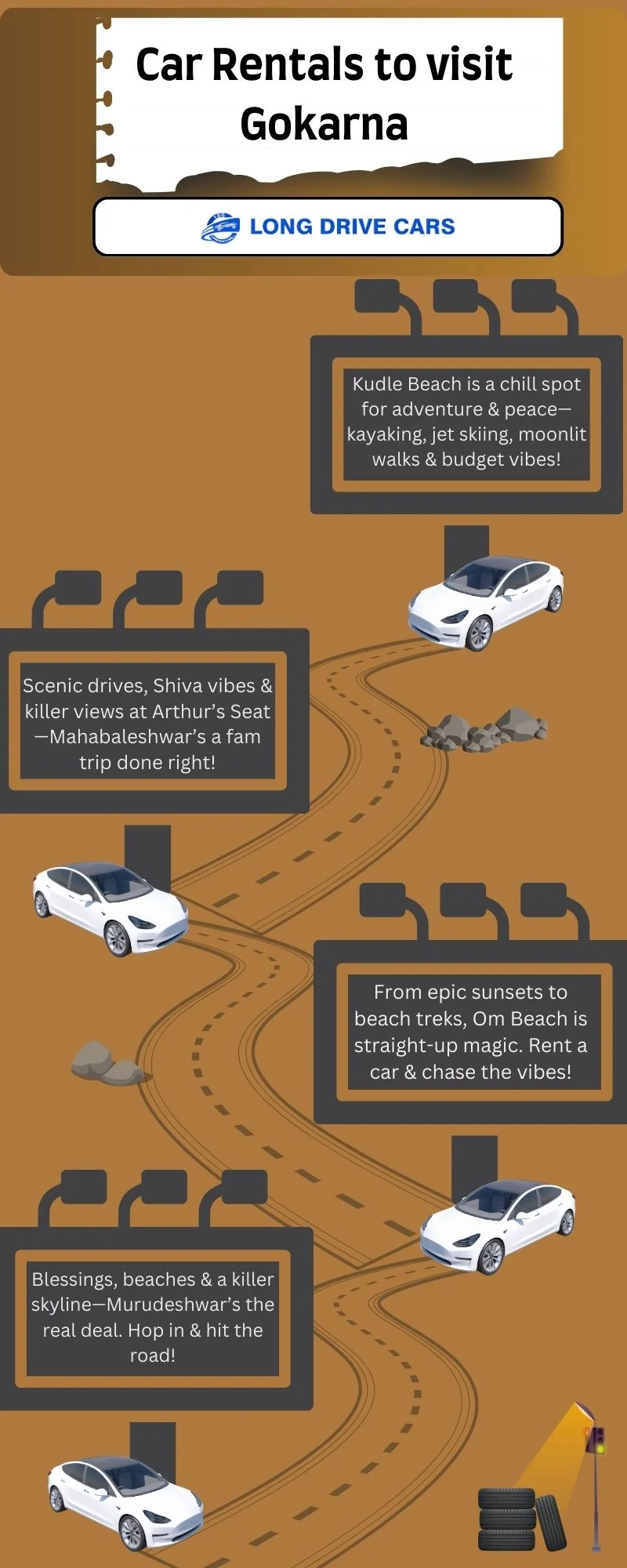 Car Rentals to visit Gokarna

LONG DRIVE CARS

Kudle Beach is a chill spot for adventure & peace—kayaking, jet skiing, moonlit walks & budget vibes!

Scenic drives, Shiva vibes & killer views at Arthur's Seat—Mahabaleshwar's a fam trip done right!

From epic sunsets to beach treks, Om Beach is straight-up magic. Rent a car & chase the vibes!

Blessings, beaches & a killer skyline—Murudeshwar's the real deal. Hop in & hit the road!